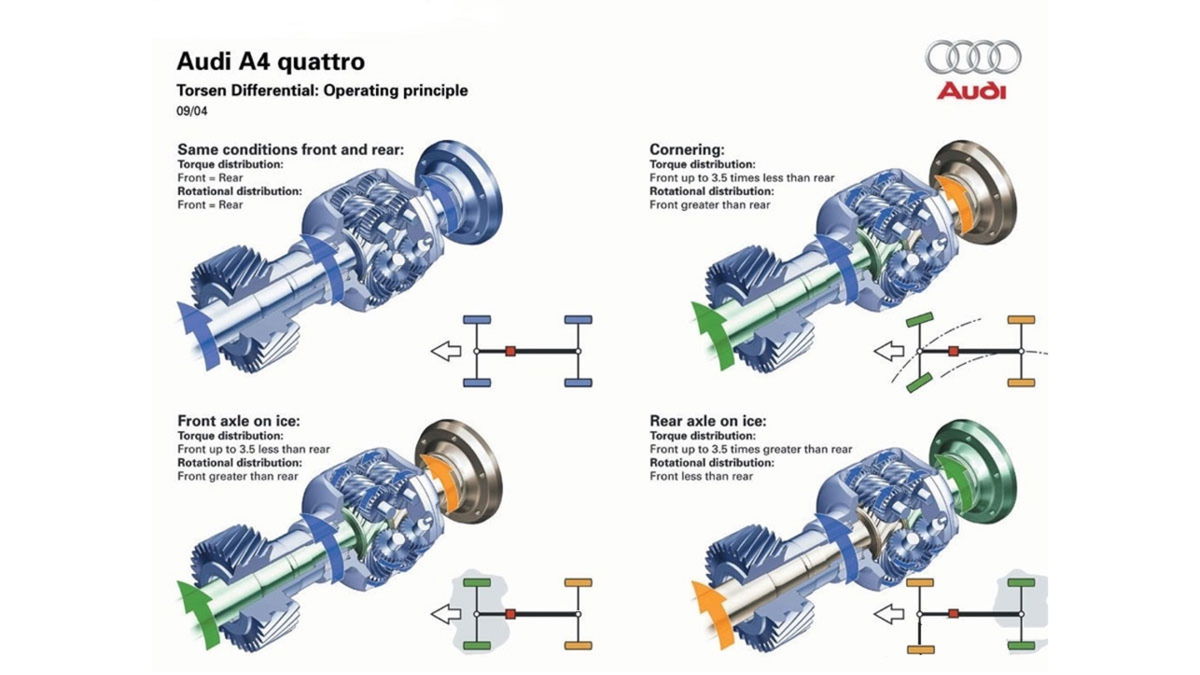 Audi A4 quattro
Torsen Differential: Operating principle
09/04

Audi

Same conditions front and rear:
Torque distribution:
Front = Rear
Rotational distribution:
Front = Rear

Cornering:
Torque distribution:
Front up to 3.5 times less than rear
Rotational distribution:
Front greater than rear

Front axle on ice:
Torque distribution:
Front up to 3.5 less than rear
Rotational distribution:
Front greater than rear

Rear axle on ice:
Torque distribution:
Front up to 3.5 times greater than rear
Rotational distribution:
Front less than rear